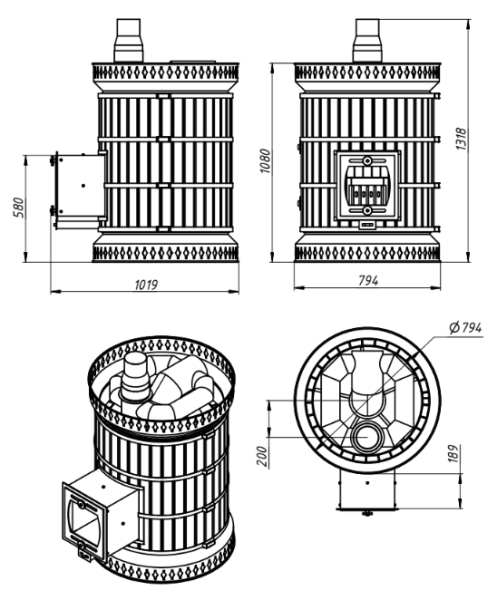 580
1019
1080
1318
794
Ø794
200
189