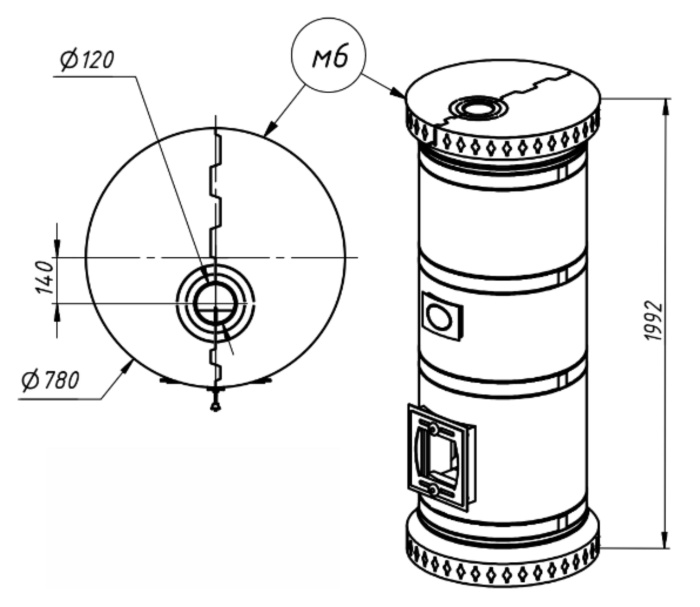 Ø120

м6

140

Ø780

1992