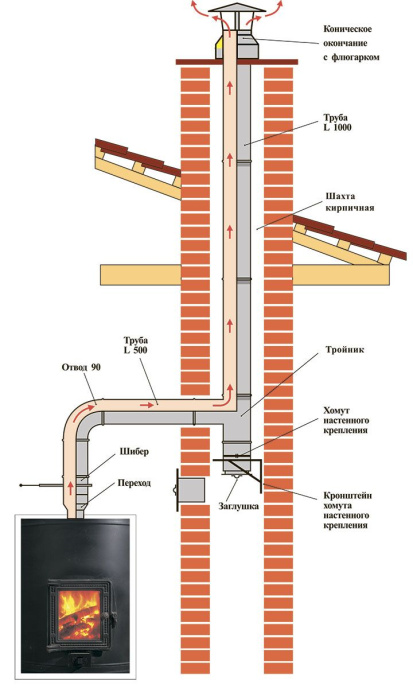 Коническое окончание с флюгарком

Труба L 1000

Шахта кирпичная

Труба L 500

Отвод 90

Тройник

Хомут настенного крепления

Шибер

Переход

Заглушка

Кронштейн хомута настенного крепления