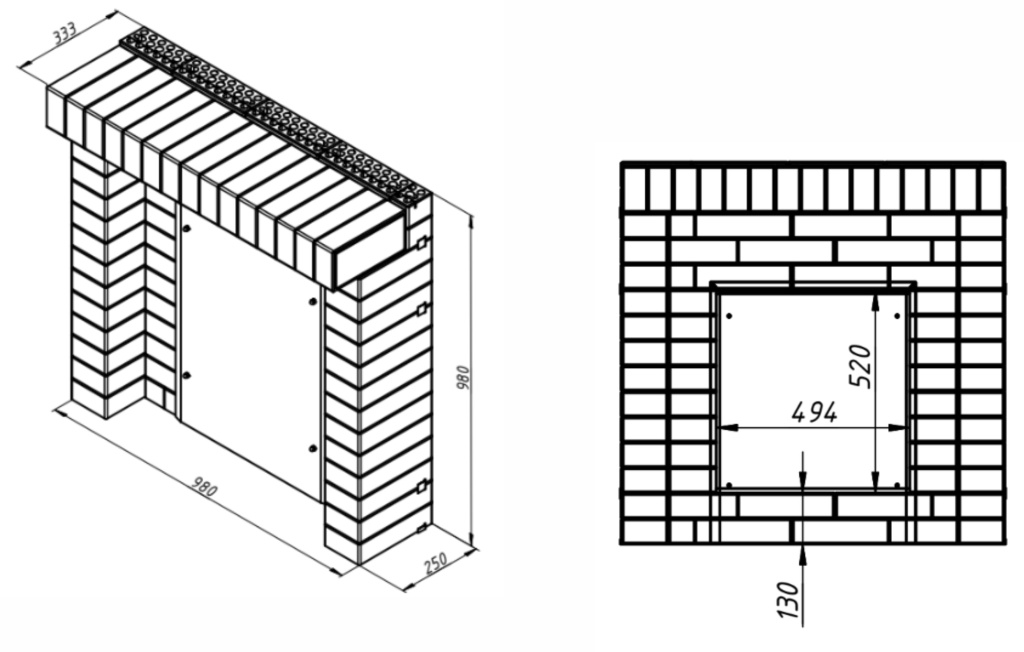 333
980
980
250
520
494
130